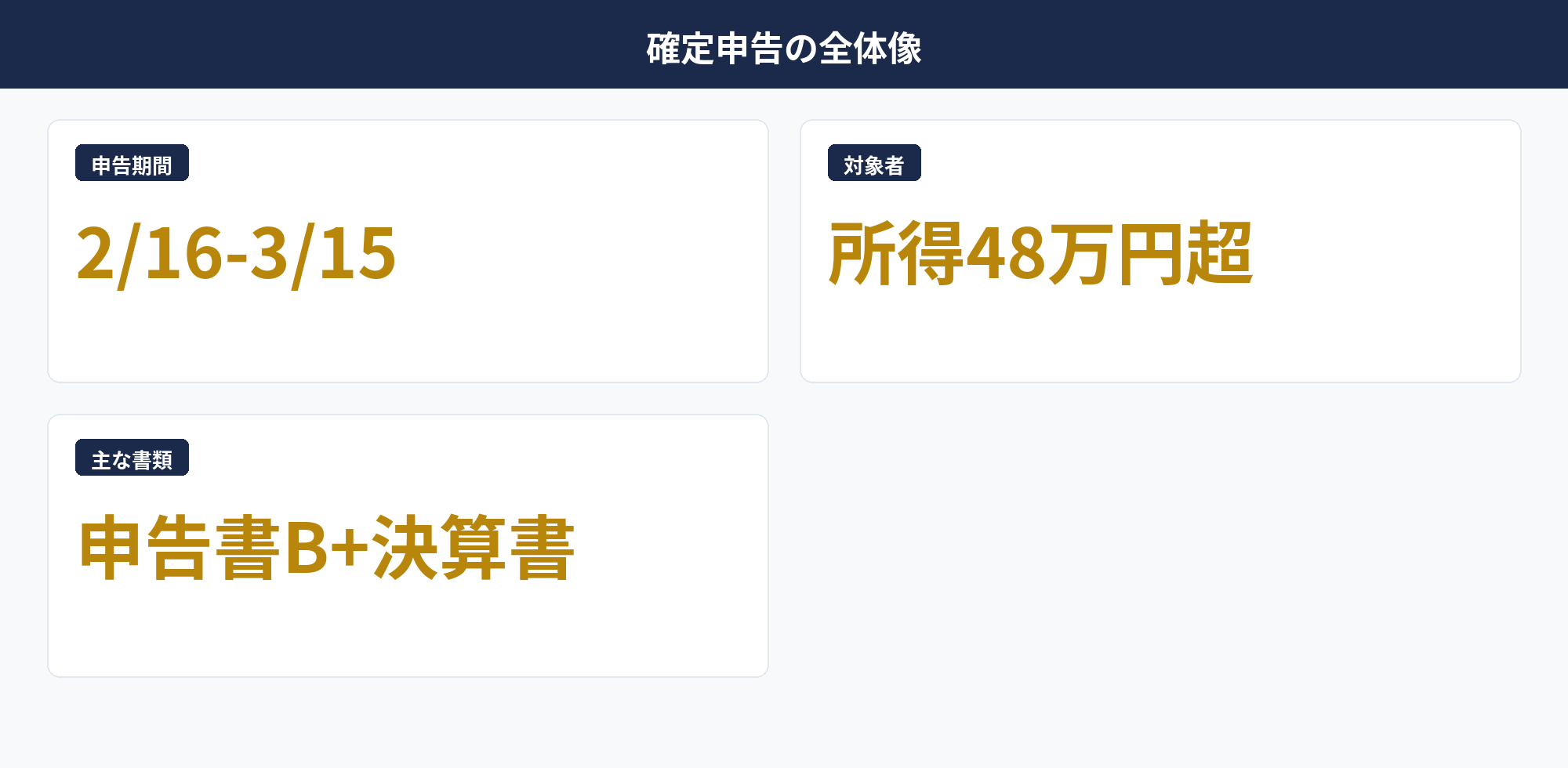 確定申告の全体像

申告期間

2/16-3/15

対象者

所得48万円超

主な書類

申告書B+決算書