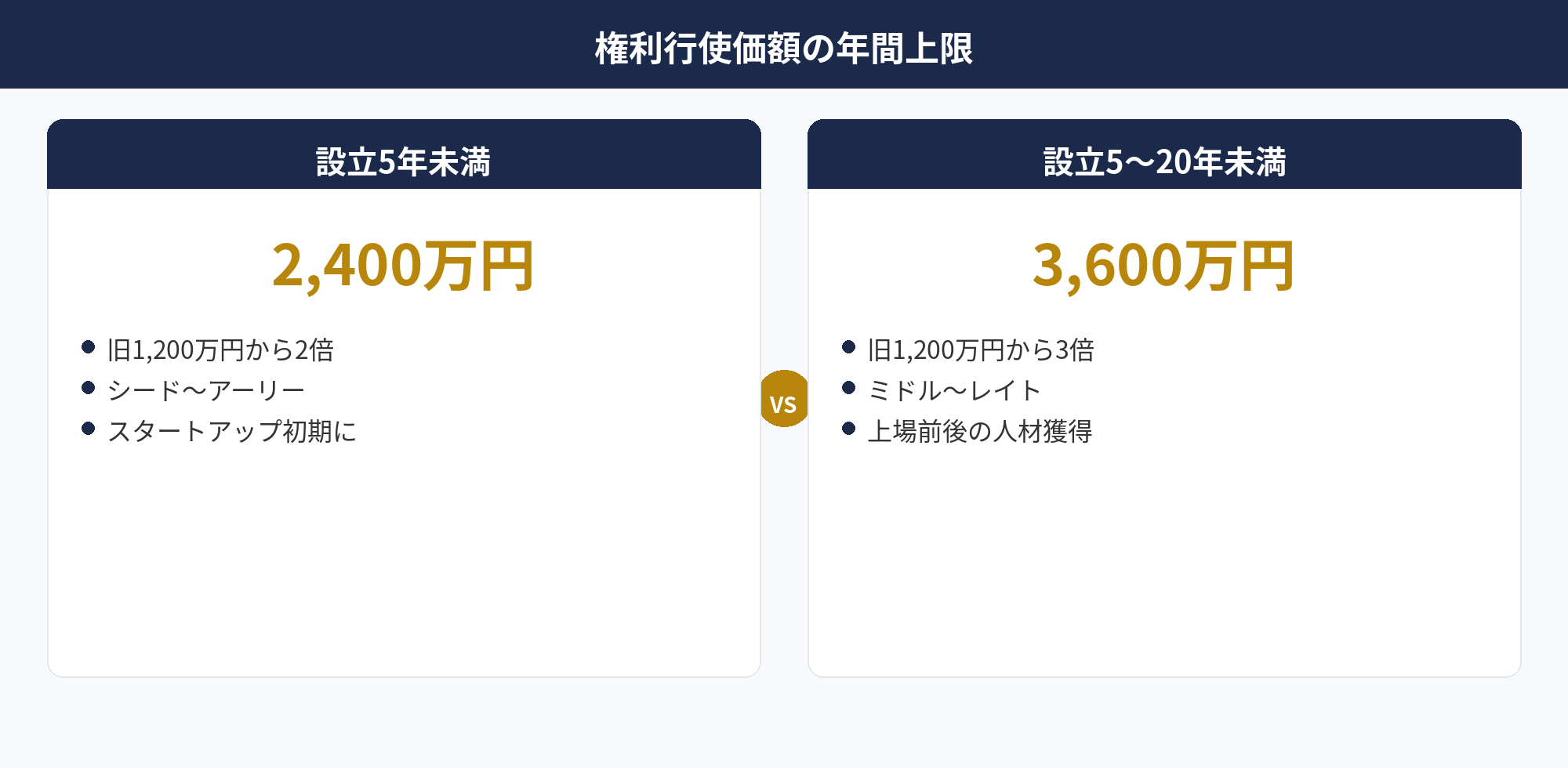 権利行使価額の年間上限

設立5年未満

2,400万円

- 旧1,200万円から2倍
- シード〜アーリー
- スタートアップ初期に

VS

設立5〜20年未満

3,600万円

- 旧1,200万円から3倍
- ミドル〜レイト
- 上場前後の人材獲得